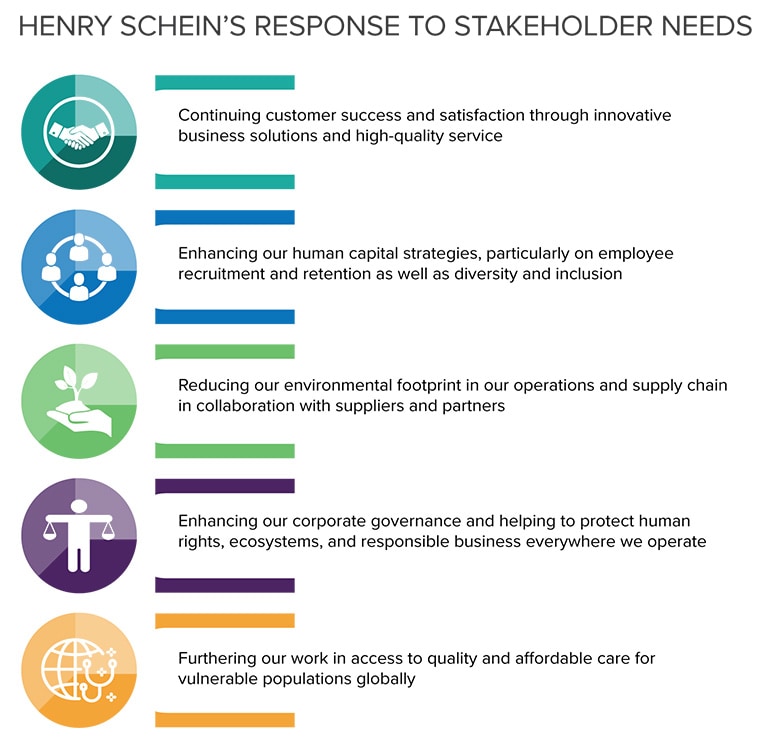 HENRY SCHEIN'S RESPONSE TO STAKEHOLDER NEEDS

Continuing customer success and satisfaction through innovative business solutions and high-quality service

Enhancing our human capital strategies, particularly on employee recruitment and retention as well as diversity and inclusion

Reducing our environmental footprint in our operations and supply chain in collaboration with suppliers and partners

Enhancing our corporate governance and helping to protect human rights, ecosystems, and responsible business everywhere we operate

Furthering our work in access to quality and affordable care for vulnerable populations globally