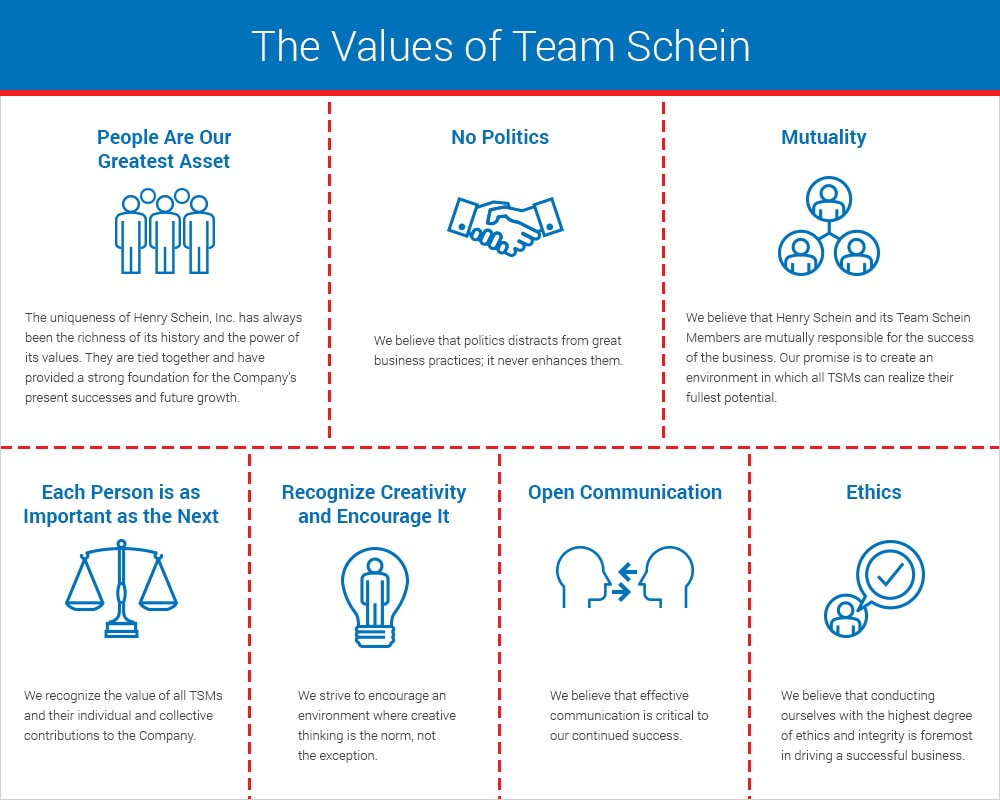 The Values of Team Schein

People Are Our Greatest Asset

The uniqueness of Henry Schein, Inc. has always been the richness of its history and the power of its values. They are tied together and have provided a strong foundation for the Company's present successes and future growth.

No Politics

We believe that politics distracts from great business practices; it never enhances them.

Mutuality

We believe that Henry Schein and its Team Schein Members are mutually responsible for the success of the business. Our promise is to create an environment in which all TSMs can realize their fullest potential.

Each Person is as Important as the Next

We recognize the value of all TSMs and their individual and collective contributions to the Company.

Recognize Creativity and Encourage It

We strive to encourage an environment where creative thinking is the norm, not the exception.

Open Communication

We believe that effective communication is critical to our continued success.

Ethics

We believe that conducting ourselves with the highest degree of ethics and integrity is foremost in driving a successful business.